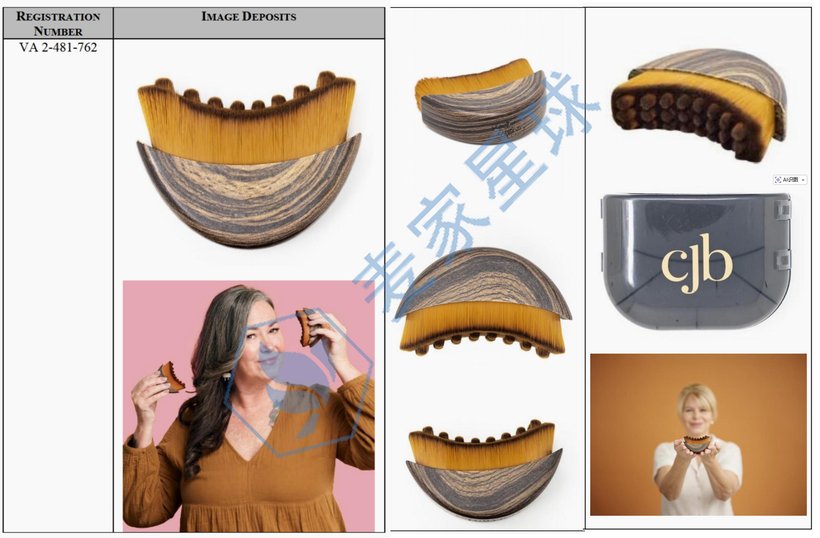 | REGISTRATION NUMBER | IMAGE DEPOSITS |
|---|---|
| VA 2-481-762 | |

麦家星球

AI识图

cjb